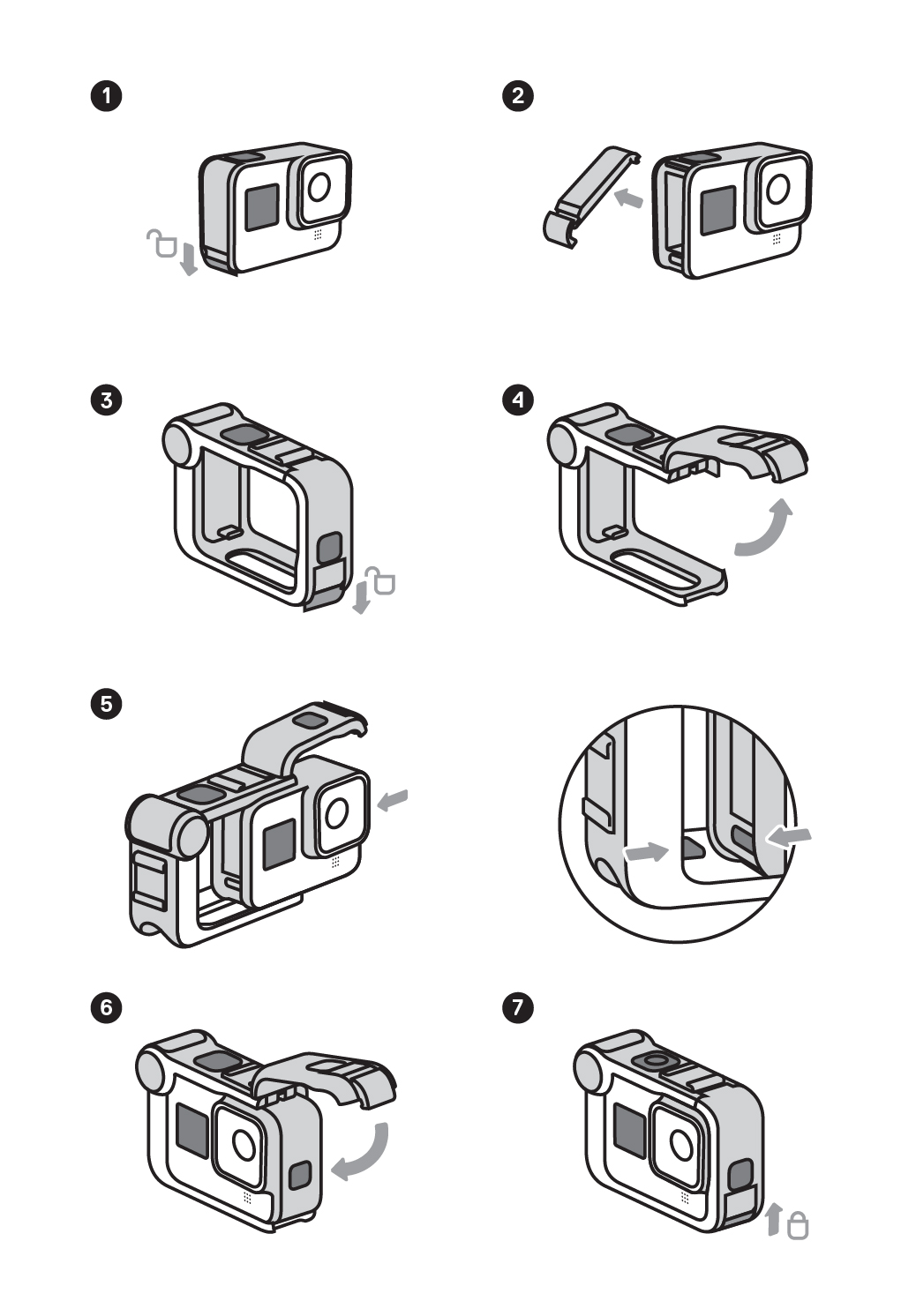 1
2
3
4
5
6
7