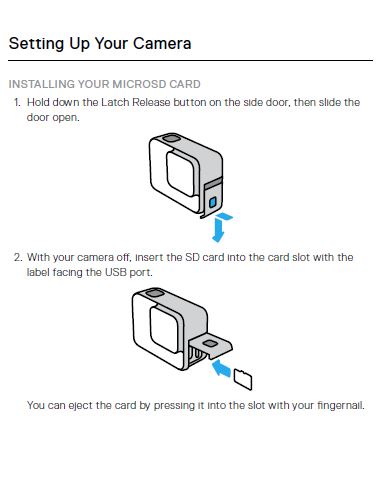 Setting Up Your Camera

INSTALLING YOUR MICROSD CARD

1. Hold down the Latch Release button on the side door, then slide the door open.

2. With your camera off, insert the SD card into the card slot with the label facing the USB port.

You can eject the card by pressing it into the slot with your fingernail.